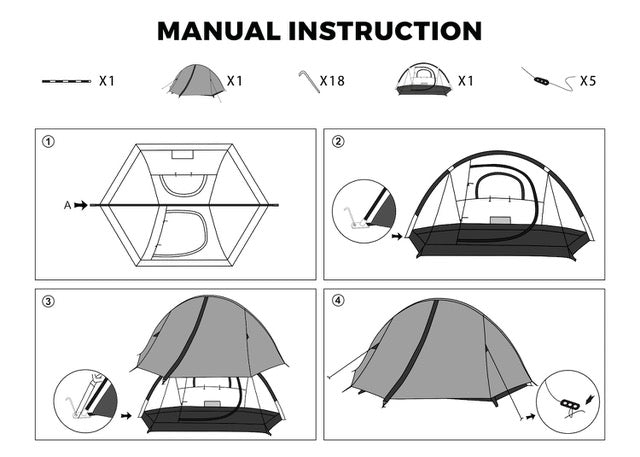 MANUAL INSTRUCTION

X1 X1 X18 X1 X5

①
A

②

③

④